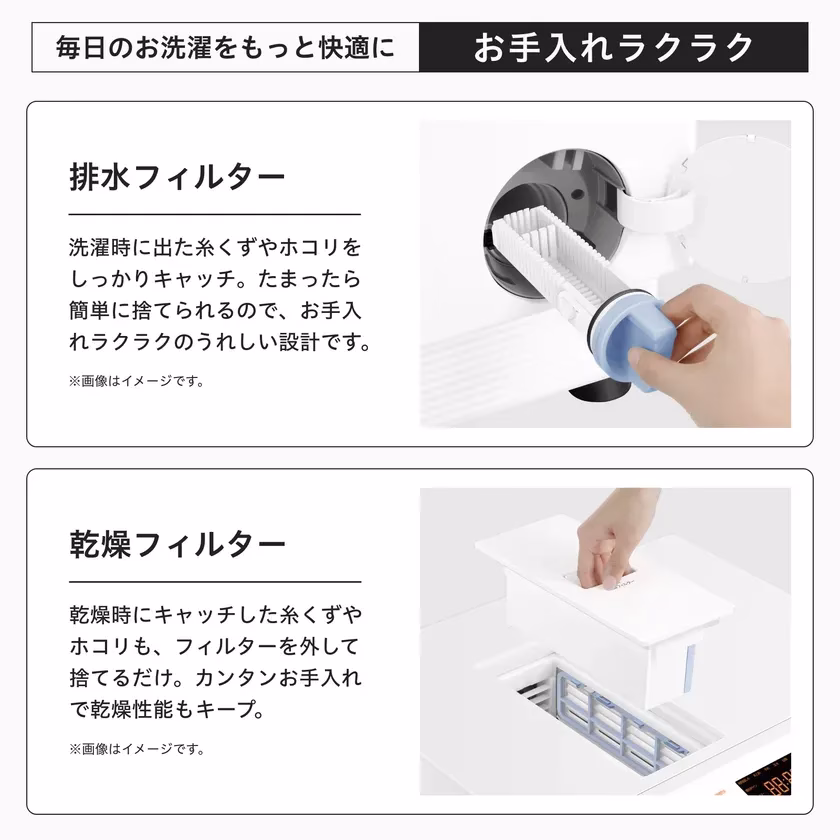 毎日のお洗濯をもっと快適に

お手入れラクラク

排水フィルター

洗濯時に出た糸くずやホコリをしっかりキャッチ。たまったら簡単に捨てられるので、お手入れラクラクのうれしい設計です。

※画像はイメージです。

乾燥フィルター

乾燥時にキャッチした糸くずやホコリも、フィルターを外して捨てるだけ。カンタンお手入れで乾燥性能もキープ。

※画像はイメージです。