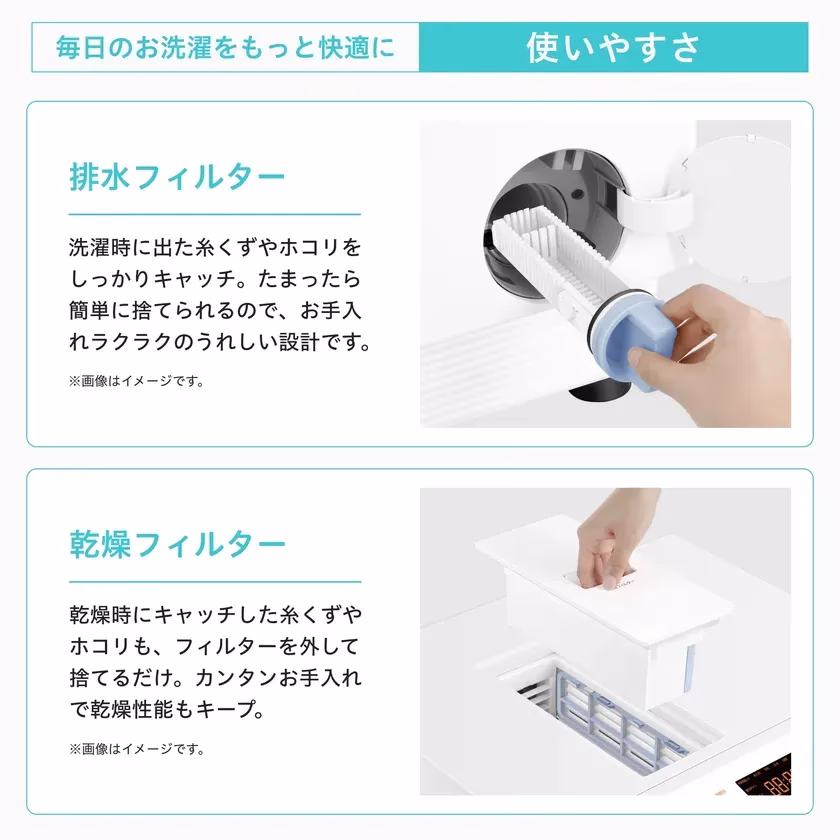 毎日のお洗濯をもっと快適に

使いやすさ

排水フィルター

洗濯時に出た糸くずやホコリをしっかりキャッチ。たまったら簡単に捨てられるので、お手入れラクラクのうれしい設計です。

※画像はイメージです。

乾燥フィルター

乾燥時にキャッチした糸くずやホコリも、フィルターを外して捨てるだけ。カンタンお手入れで乾燥性能もキープ。

※画像はイメージです。